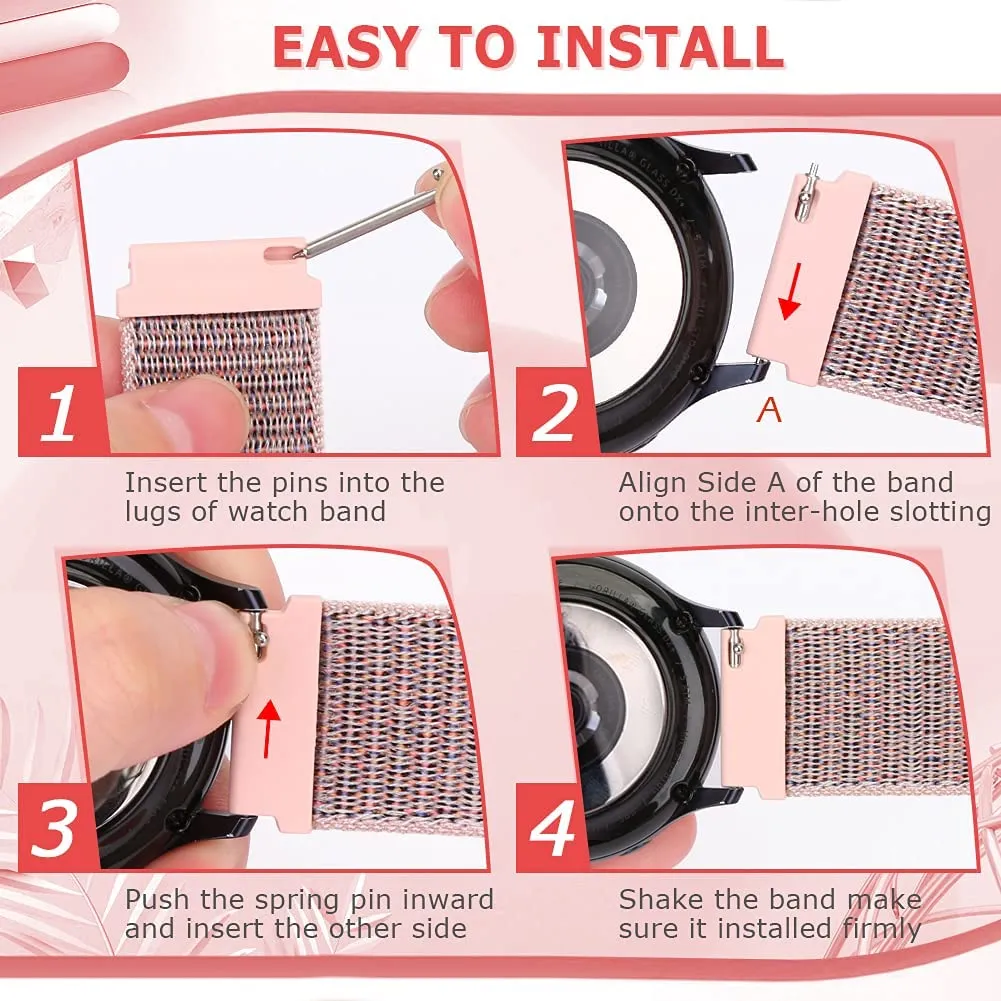 EASY TO INSTALL

1

Insert the pins into the lugs of watch band

2

A

Align Side A of the band onto the inter-hole slotting

3

Push the spring pin inward and insert the other side

4

Shake the band make sure it installed firmly